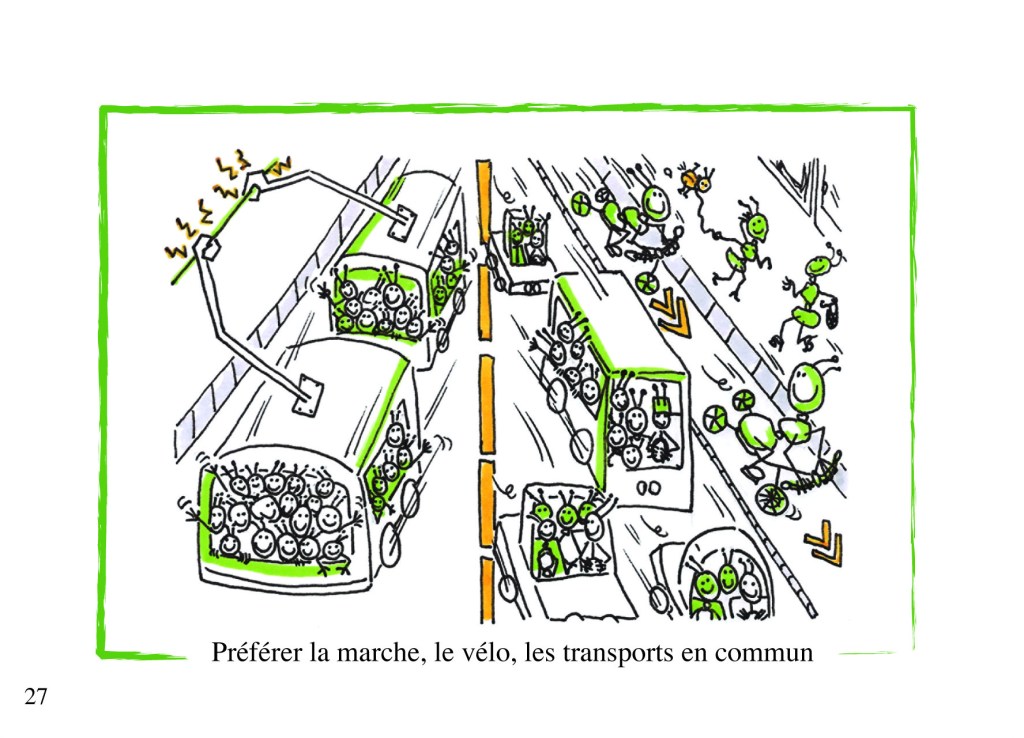 Préférer la marche, le vélo, les transports en commun

27