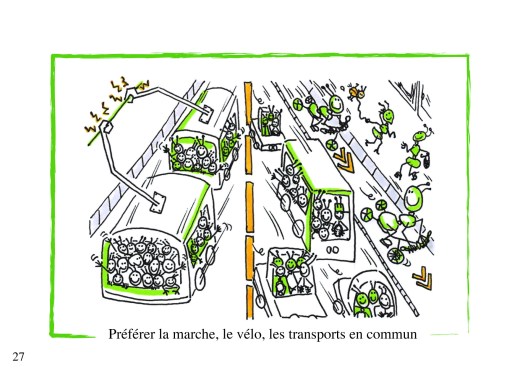 Préférer la marche, le vélo, les transports en commun

27